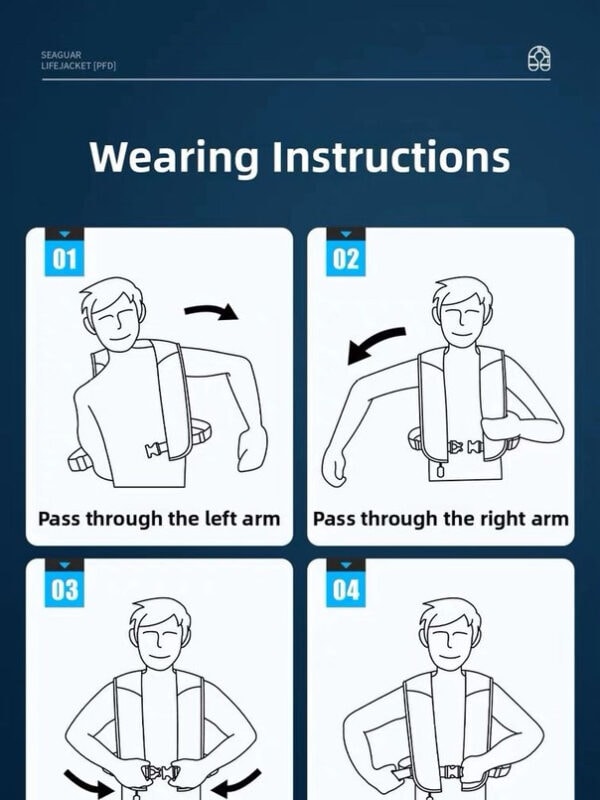 SEAGUAR
LIFEJACKET [PFD]

Wearing Instructions

01

Pass through the left arm

02

Pass through the right arm

03

04